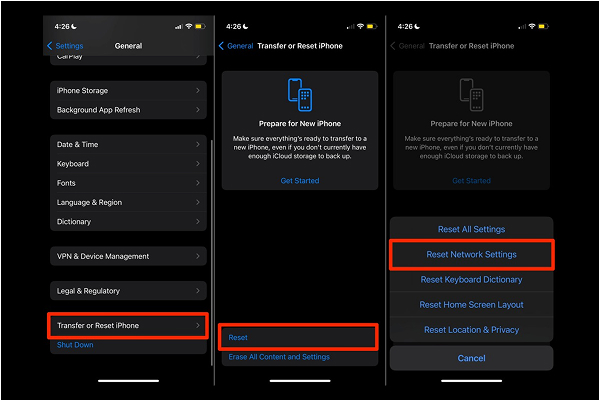 4:26

Settings General

CarPlay

iPhone Storage

Background App Refresh

Date & Time

Keyboard

Fonts

Language & Region

Dictionary

VPN & Device Management

Legal & Regulatory

Transfer or Reset iPhone

Shut Down

4:26

General Transfer or Reset iPhone

Prepare for New iPhone

Make sure everything's ready to transfer to a new iPhone, even if you don't currently have enough iCloud storage to back up.

Get Started

Reset

Erase All Content and Settings

4:26

General Transfer or Reset iPhone

Prepare for New iPhone

Make sure everything's ready to transfer to a new iPhone, even if you don't currently have enough iCloud storage to back up.

Get Started

Reset All Settings

Reset Network Settings

Reset Keyboard Dictionary

Reset Home Screen Layout

Reset Location & Privacy

Cancel